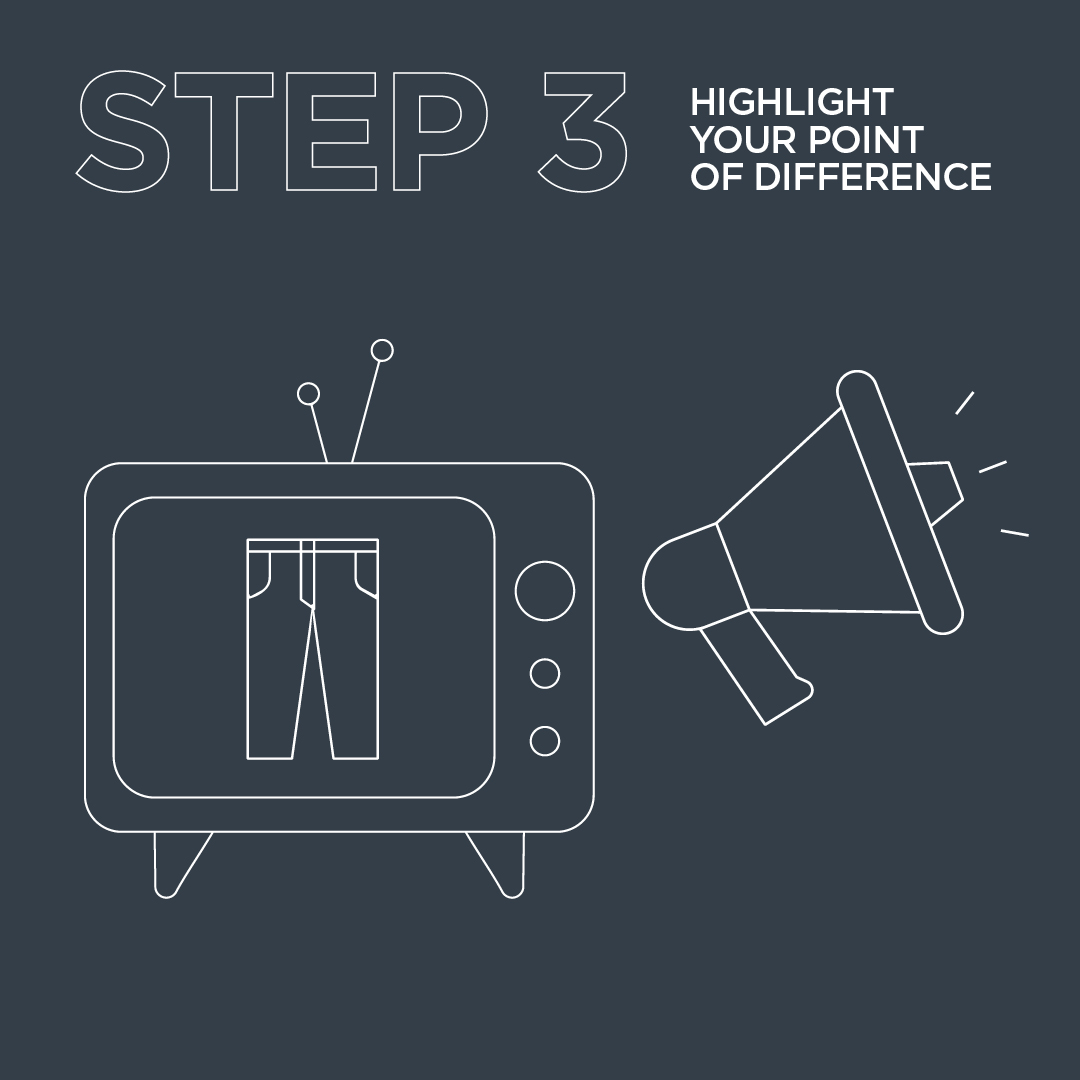 STEP 3

HIGHLIGHT YOUR POINT OF DIFFERENCE